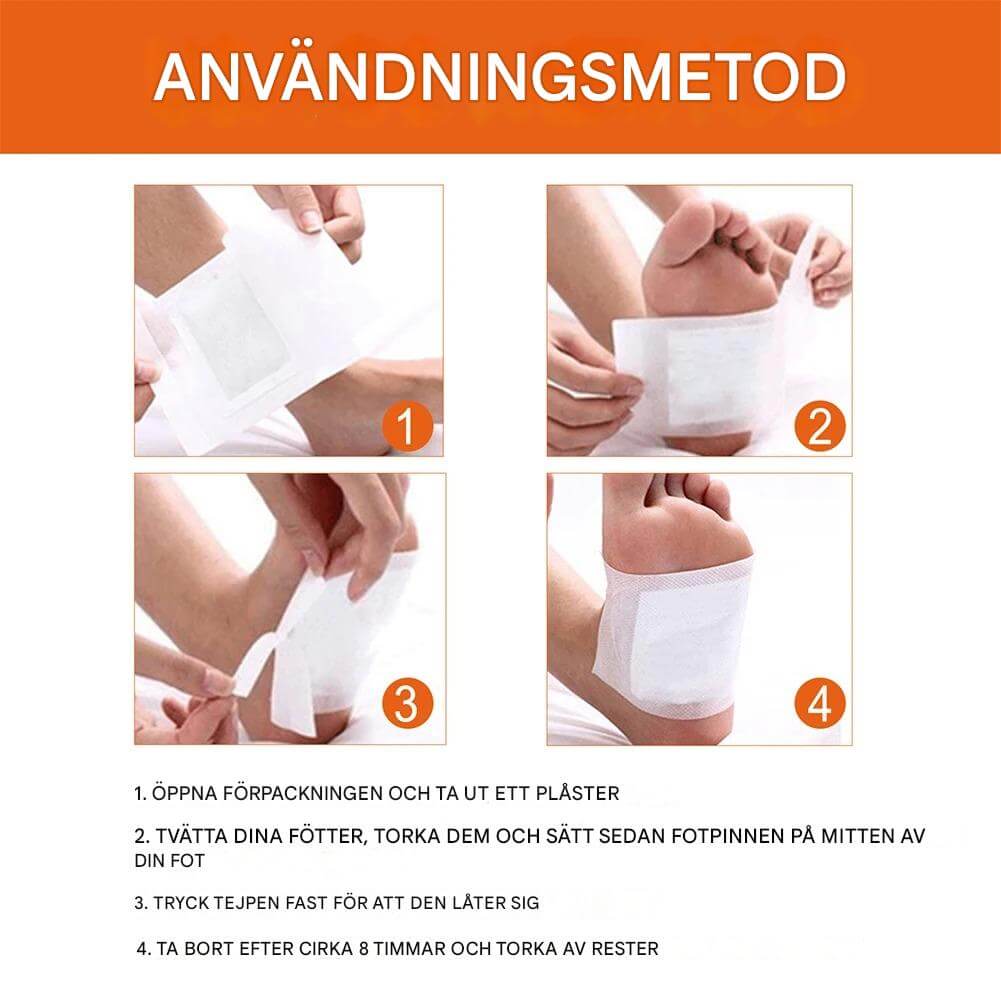 ANVÄNDNINGSMETOD

1

2

3

4

1. ÖPPNA FÖRPACKNINGEN OCH TA UT ETT PLÅSTER

2. TVÄTTA DINA FÖTTER, TORKA DEM OCH SÄTT SEDAN FOTPINNEN PÅ MITTEN AV DIN FOT

3. TRYCK TEJPEN FAST FÖR ATT DEN LÅTER SIG

4. TA BORT EFTER CIRKA 8 TIMMAR OCH TORKA AV RESTER