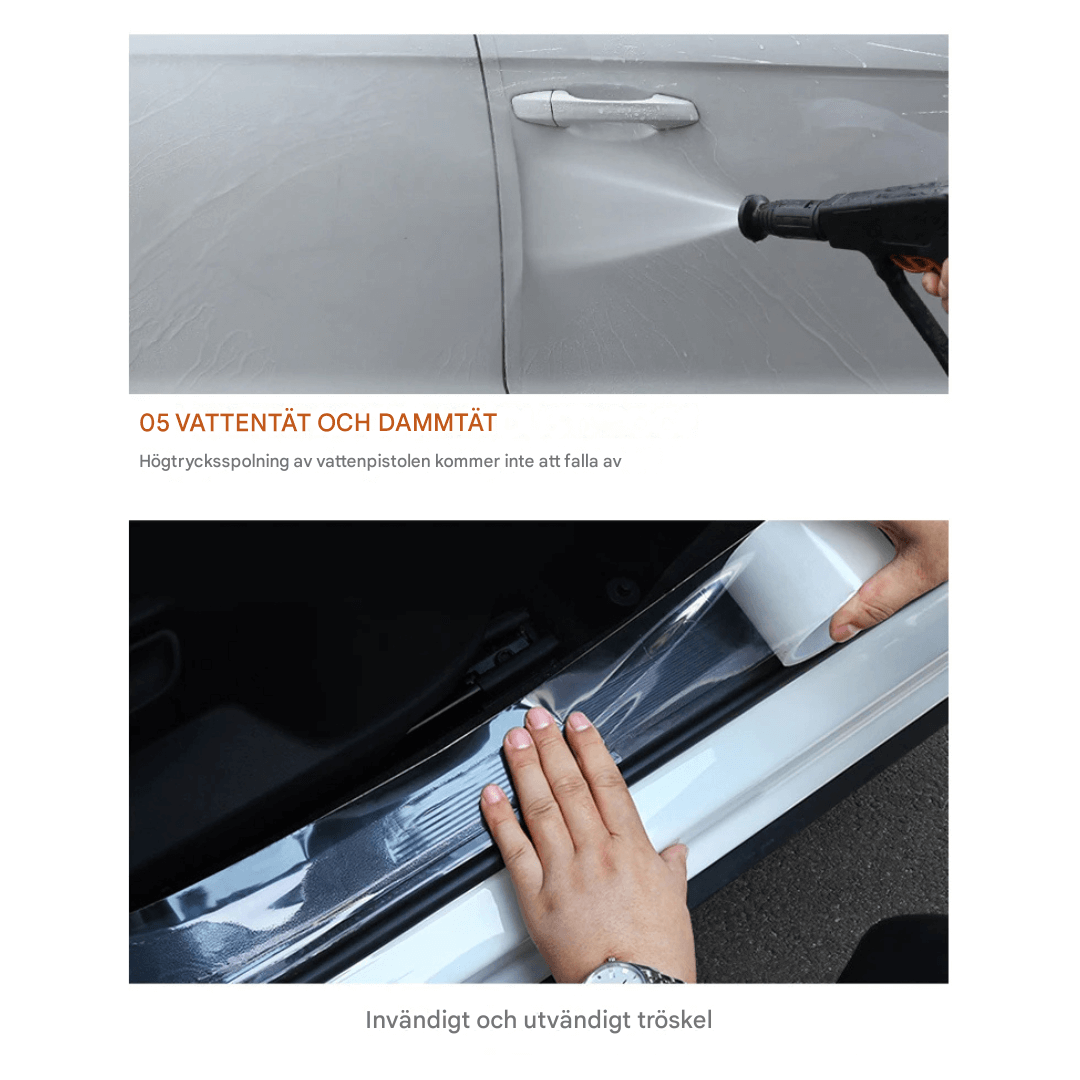 05 VATTENTÄT OCH DAMMTÄT

Högtrycksspolning av vattenpistolen kommer inte att falla av

Invändigt och utvändigt tröskel