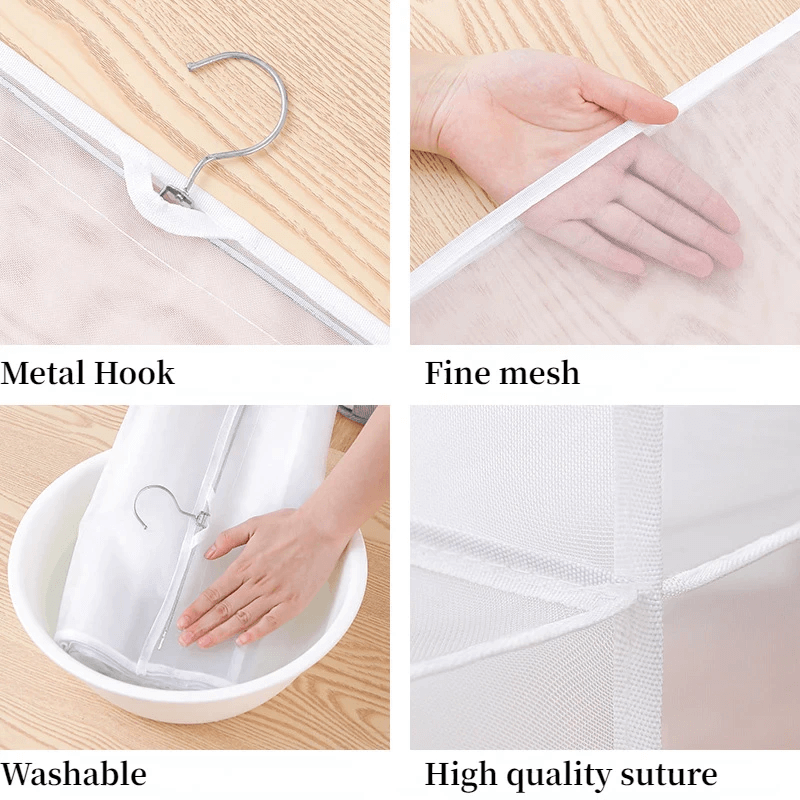 Metal Hook

Fine mesh

Washable

High quality suture