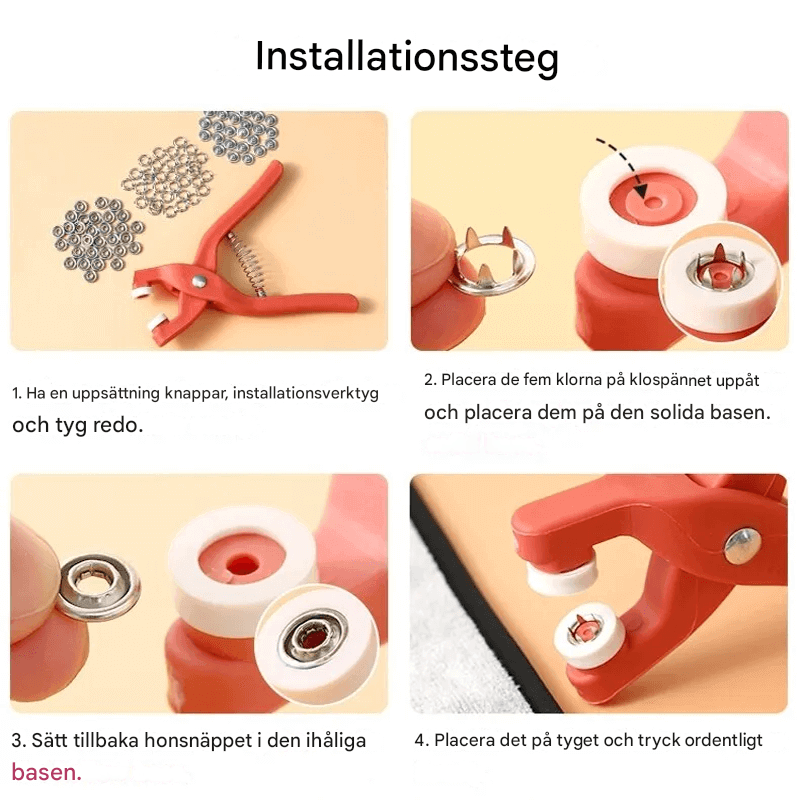 Installationssteg

1. Ha en uppsättning knappar, installationsverktyg och tyg redo.

2. Placera de fem klorna på klospännet uppåt och placera dem på den solida basen.

3. Sätt tillbaka honsnäppet i den ihåliga basen.

4. Placera det på tyget och tryck ordentligt